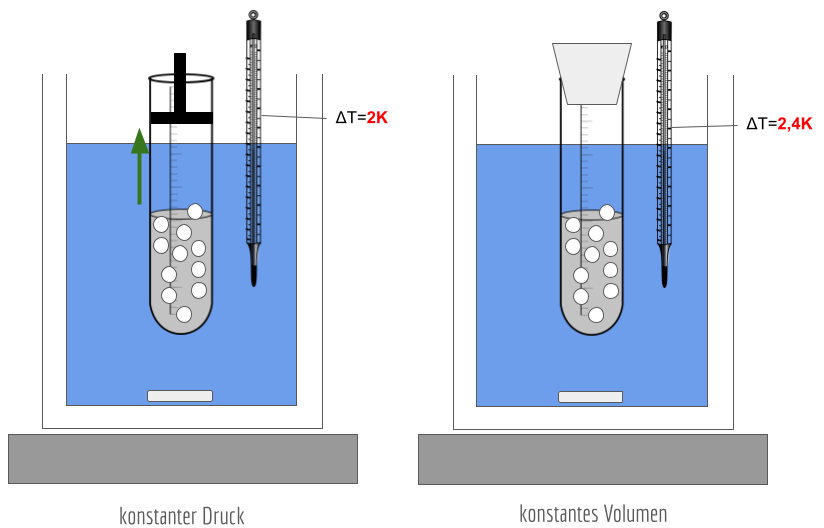 ΔT=2K

konstanter Druck

ΔT=2,4K

konstantes Volumen